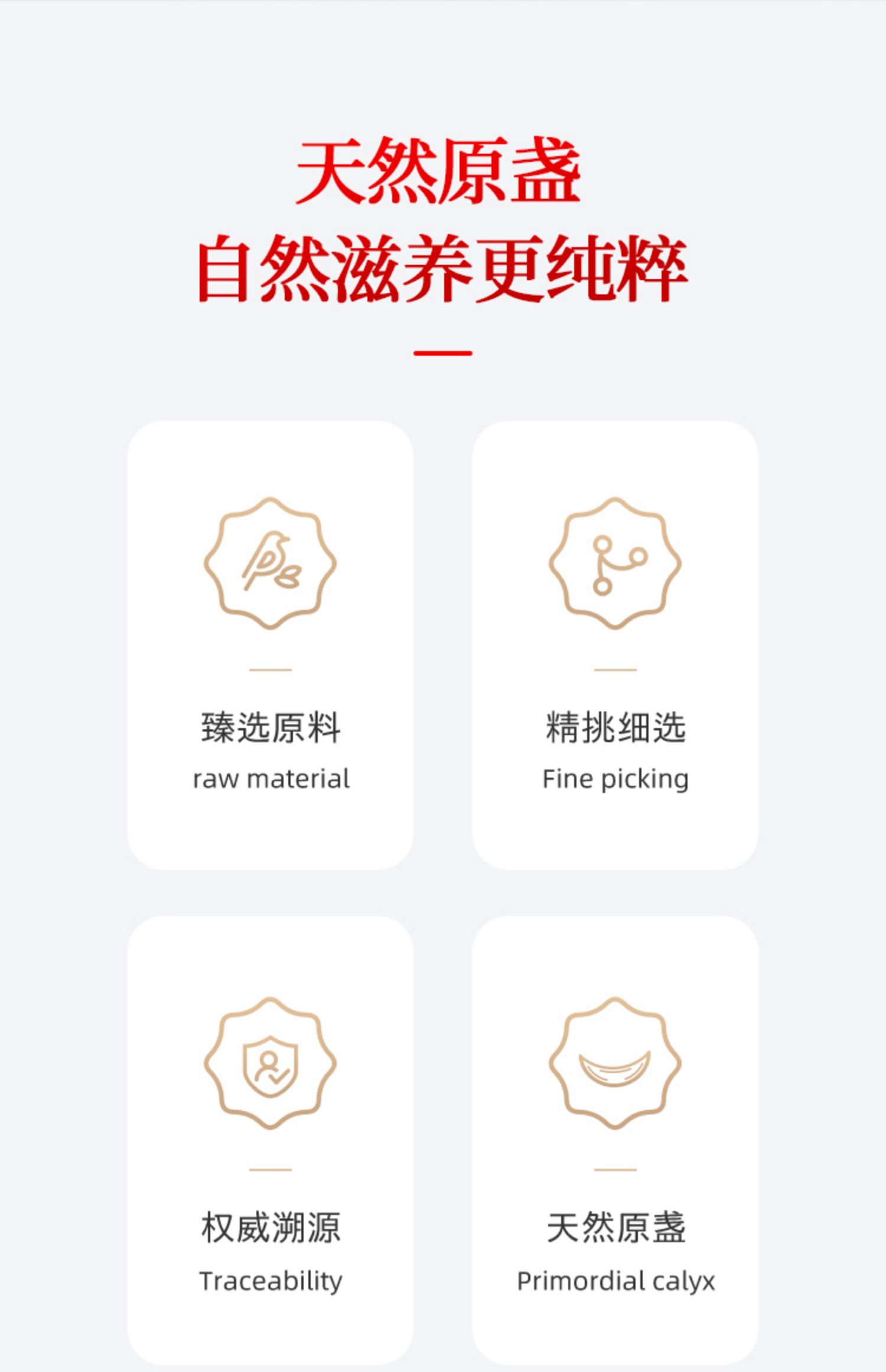 天然原盏
自然滋养更纯粹

臻选原料
raw material

精挑细选
Fine picking

权威溯源
Traceability

天然原盏
Primordial calyx